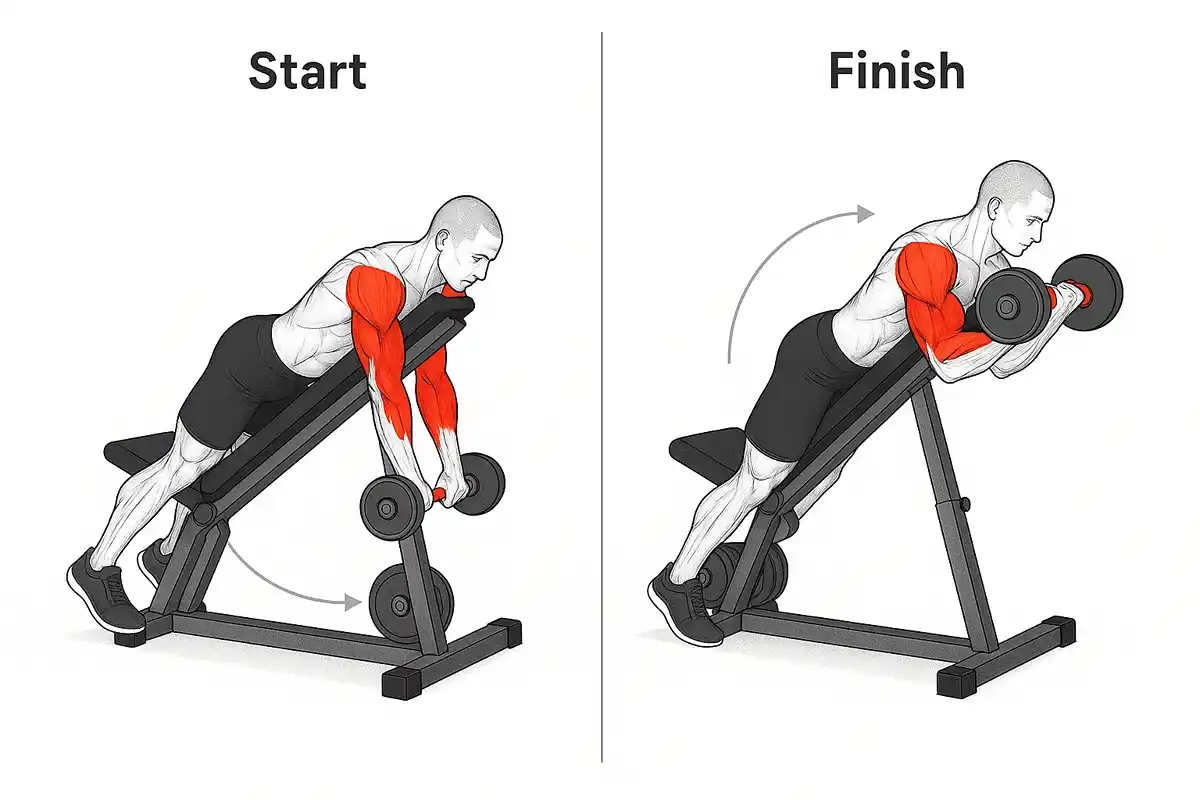 Start

Finish