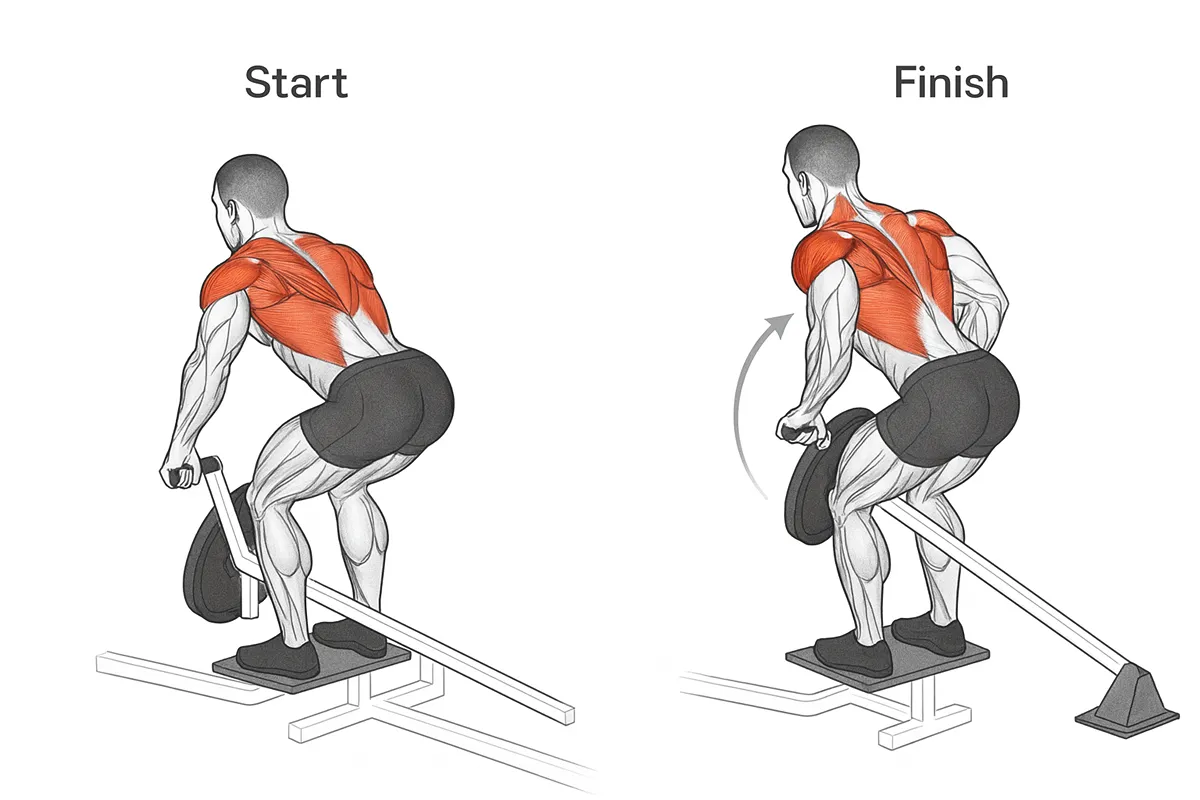 Start

Finish