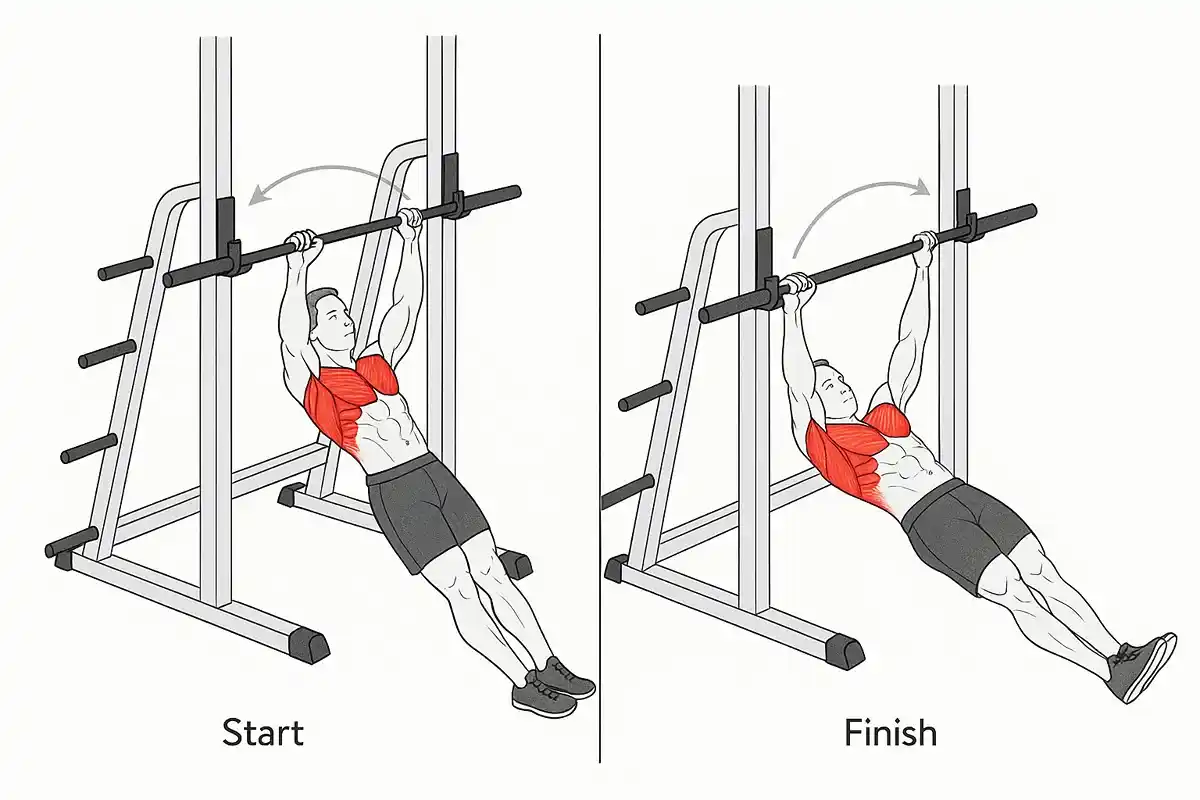 Start

Finish